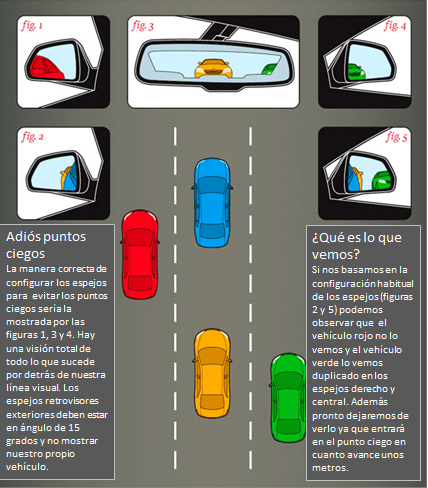 fig. 1

fig. 3

fig. 4

fig. 2

fig. 5

Adiós puntos ciegos

La manera correcta de configurar los espejos para evitar los puntos ciegos sería la mostrada por las figuras 1, 3 y 4. Hay una visión total de todo lo que sucede por detrás de nuestra línea visual. Los espejos retrovisores exteriores deben estar en ángulo de 15 grados y no mostrar nuestro propio vehículo.

¿Qué es lo que vemos?

Si nos basamos en la configuración habitual de los espejos (figuras 2 y 5) podemos observar que el vehículo rojo no lo vemos y el vehículo verde lo vemos duplicado en los espejos derecho y central. Además pronto dejaremos de verlo ya que entrará en el punto ciego en cuanto avance unos metros.